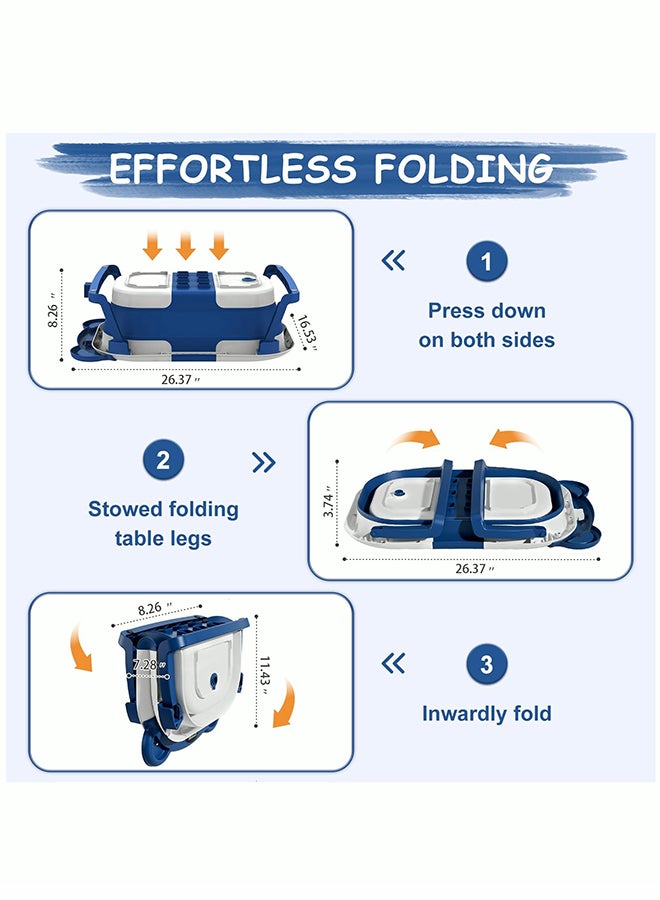 EFFORTLESS FOLDING

8.26 ″
16.53 ″
26.37 ″

«

1

Press down on both sides

2

»

Stowed folding table legs

3.74 ″
26.37 ″

8.26 ″
7.28 ″
11.43 ″

«

3

Inwardly fold